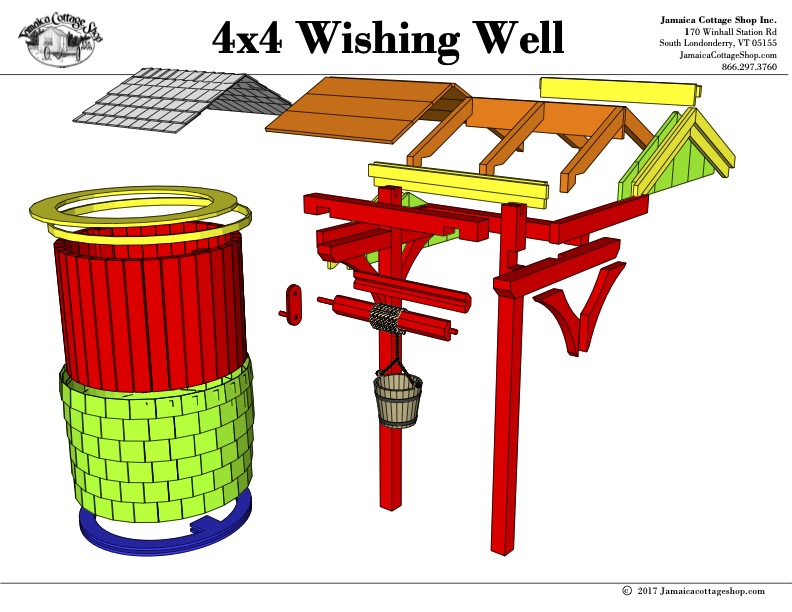 Jamaica Cottage Shop

4x4 Wishing Well

Jamaica Cottage Shop Inc.
170 Winhall Station Rd
South Londonderry, VT 05155
JamaicaCottageShop.com
866.297.3760

© 2017 Jamaicacottageshop.com